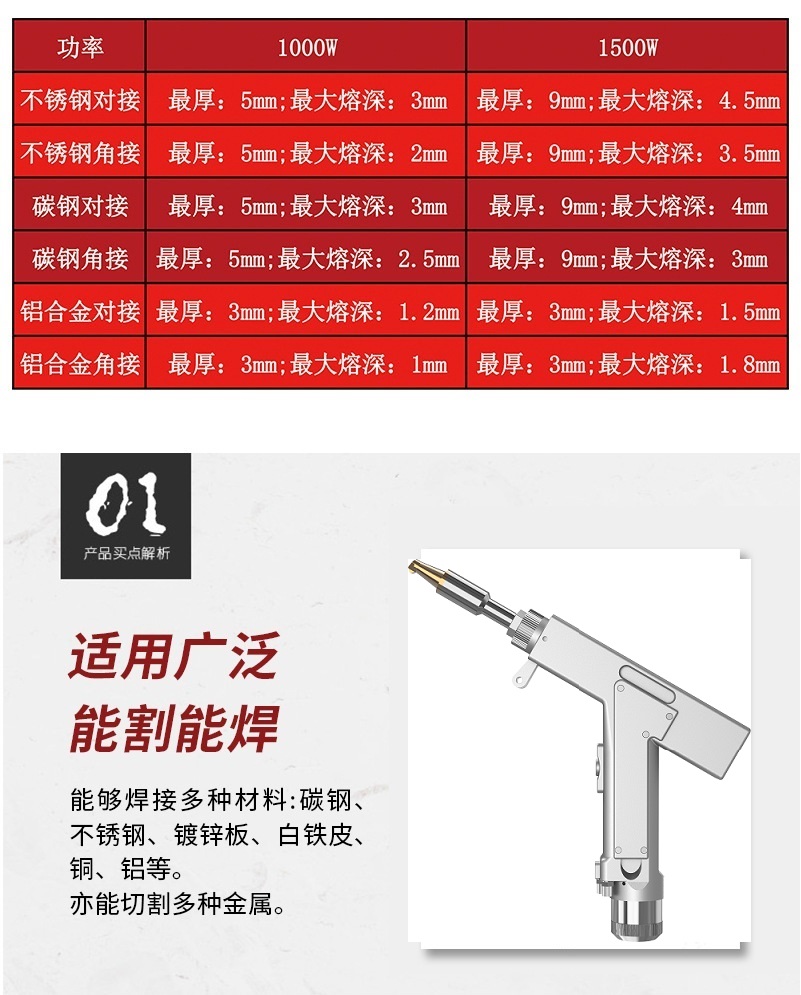 | 功率 | 1000W | 1500W |
|---|---|---|
| 不锈钢对接 | 最厚：5mm;最大熔深：3mm | 最厚：9mm;最大熔深：4.5mm |
| 不锈钢角接 | 最厚：5mm;最大熔深：2mm | 最厚：9mm;最大熔深：3.5mm |
| 碳钢对接 | 最厚：5mm;最大熔深：3mm | 最厚：9mm;最大熔深：4mm |
| 碳钢角接 | 最厚：5mm;最大熔深：2.5mm | 最厚：9mm;最大熔深：3mm |
| 铝合金对接 | 最厚：3mm;最大熔深：1.2mm | 最厚：3mm;最大熔深：1.5mm |
| 铝合金角接 | 最厚：3mm;最大熔深：1mm | 最厚：3mm;最大熔深：1.8mm |

01
产品买点解析

适用广泛
能割能焊

能够焊接多种材料:碳钢、不锈钢、镀锌板、白铁皮、铜、铝等。
亦能切割多种金属。